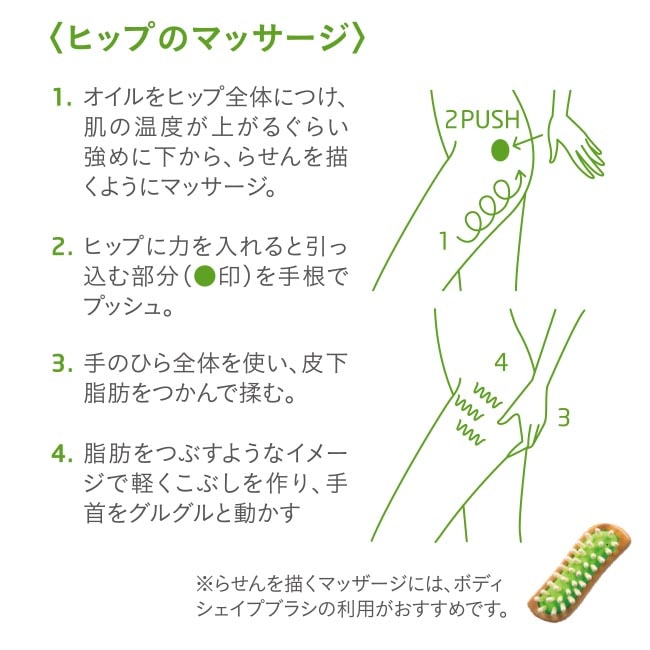 〈ヒップのマッサージ〉

1. オイルをヒップ全体につけ、肌の温度が上がるぐらい強めに下から、らせんを描くようにマッサージ。

2. ヒップに力を入れると引っ込む部分（●印）を手根でプッシュ。

3. 手のひら全体を使い、皮下脂肪をつかんで揉む。

4. 脂肪をつぶすようなイメージで軽くこぶしを作り、手首をグルグルと動かす

2 PUSH

1

4

3

※らせんを描くマッサージには、ボディシェイプブラシの利用がおすすめです。